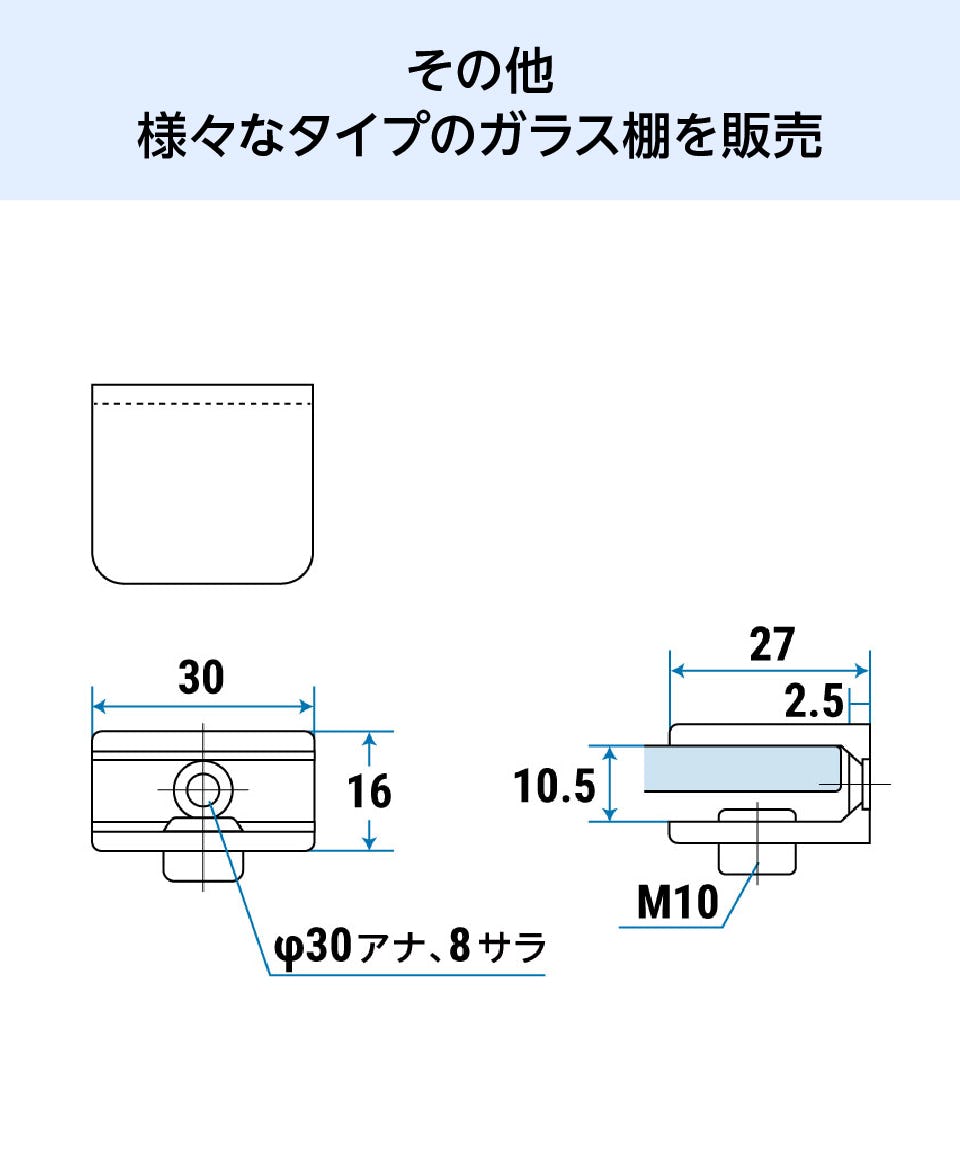 その他
様々なタイプのガラス棚を販売

30

16

φ30アナ、8サラ

27

2.5

10.5

M10