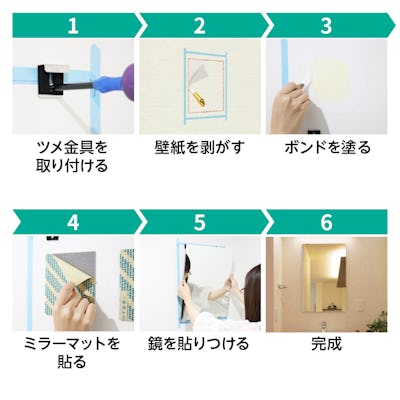 1

ツメ金具を取り付ける

2

壁紙を剥がす

3

ボンドを塗る

4

ミラーマットを貼る

5

鏡を貼りつける

6

完成